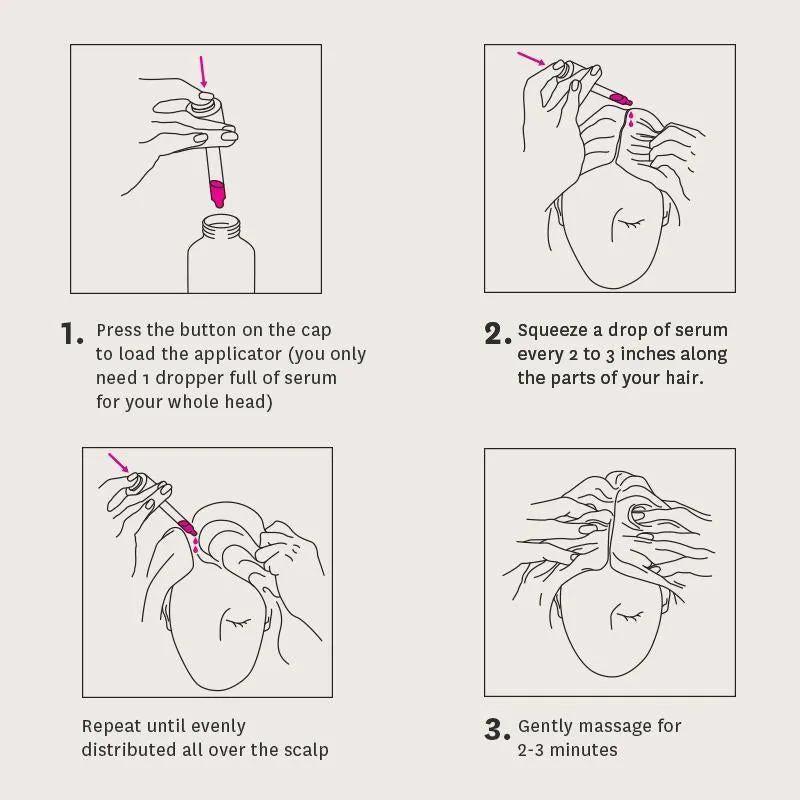 1. Press the button on the cap to load the applicator (you only need 1 dropper full of serum for your whole head)

2. Squeeze a drop of serum every 2 to 3 inches along the parts of your hair.

Repeat until evenly distributed all over the scalp

3. Gently massage for 2-3 minutes